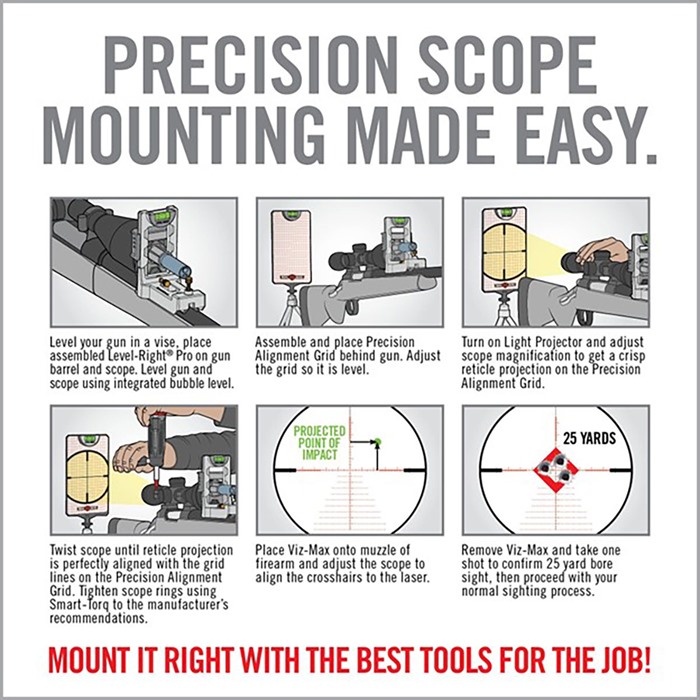 PRECISION SCOPE MOUNTING MADE EASY.

Level your gun in a vise, place assembled Level-Right® Pro on gun barrel and scope. Level gun and scope using integrated bubble level.

Assemble and place Precision Alignment Grid behind gun. Adjust the grid so it is level.

Turn on Light Projector and adjust scope magnification to get a crisp reticle projection on the Precision Alignment Grid.

Twist scope until reticle projection is perfectly aligned with the grid lines on the Precision Alignment Grid. Tighten scope rings using Smart-Torq to the manufacturer's recommendations.

PROJECTED POINT OF IMPACT

Place Viz-Max onto muzzle of firearm and adjust the scope to align the crosshairs to the laser.

25 YARDS

Remove Viz-Max and take one shot to confirm 25 yard bore sight, then proceed with your normal sighting process.

MOUNT IT RIGHT WITH THE BEST TOOLS FOR THE JOB!