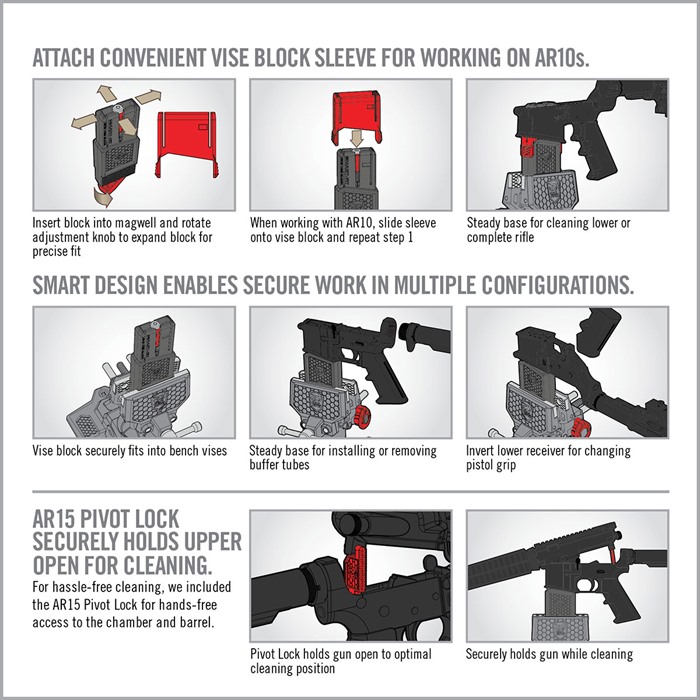 ATTACH CONVENIENT VISE BLOCK SLEEVE FOR WORKING ON AR10s.

Insert block into magwell and rotate adjustment knob to expand block for precise fit

When working with AR10, slide sleeve onto vise block and repeat step 1

Steady base for cleaning lower or complete rifle

SMART DESIGN ENABLES SECURE WORK IN MULTIPLE CONFIGURATIONS.

Vise block securely fits into bench vises

Steady base for installing or removing buffer tubes

Invert lower receiver for changing pistol grip

AR15 PIVOT LOCK SECURELY HOLDS UPPER OPEN FOR CLEANING.

For hassle-free cleaning, we included the AR15 Pivot Lock for hands-free access to the chamber and barrel.

Pivot Lock holds gun open to optimal cleaning position

Securely holds gun while cleaning