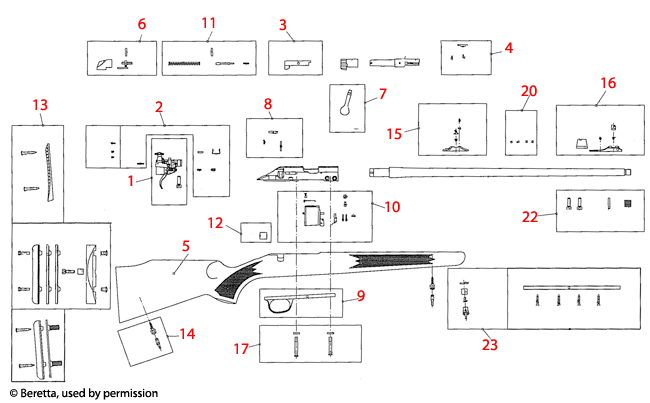 6
11
3
4
13
2
8
7
20
16
15
1
10
22
12
5
9
14
17
23
© Beretta, used by permission