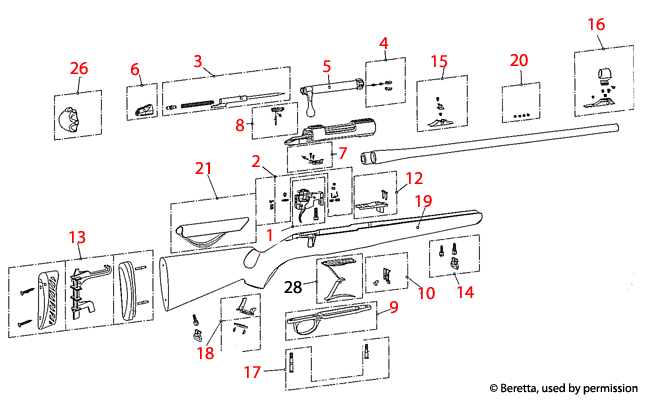 26
6
3
5
4
15
20
16
8
7
21
2
12
19
1
13
28
10
14
9
18
17
© Beretta, used by permission